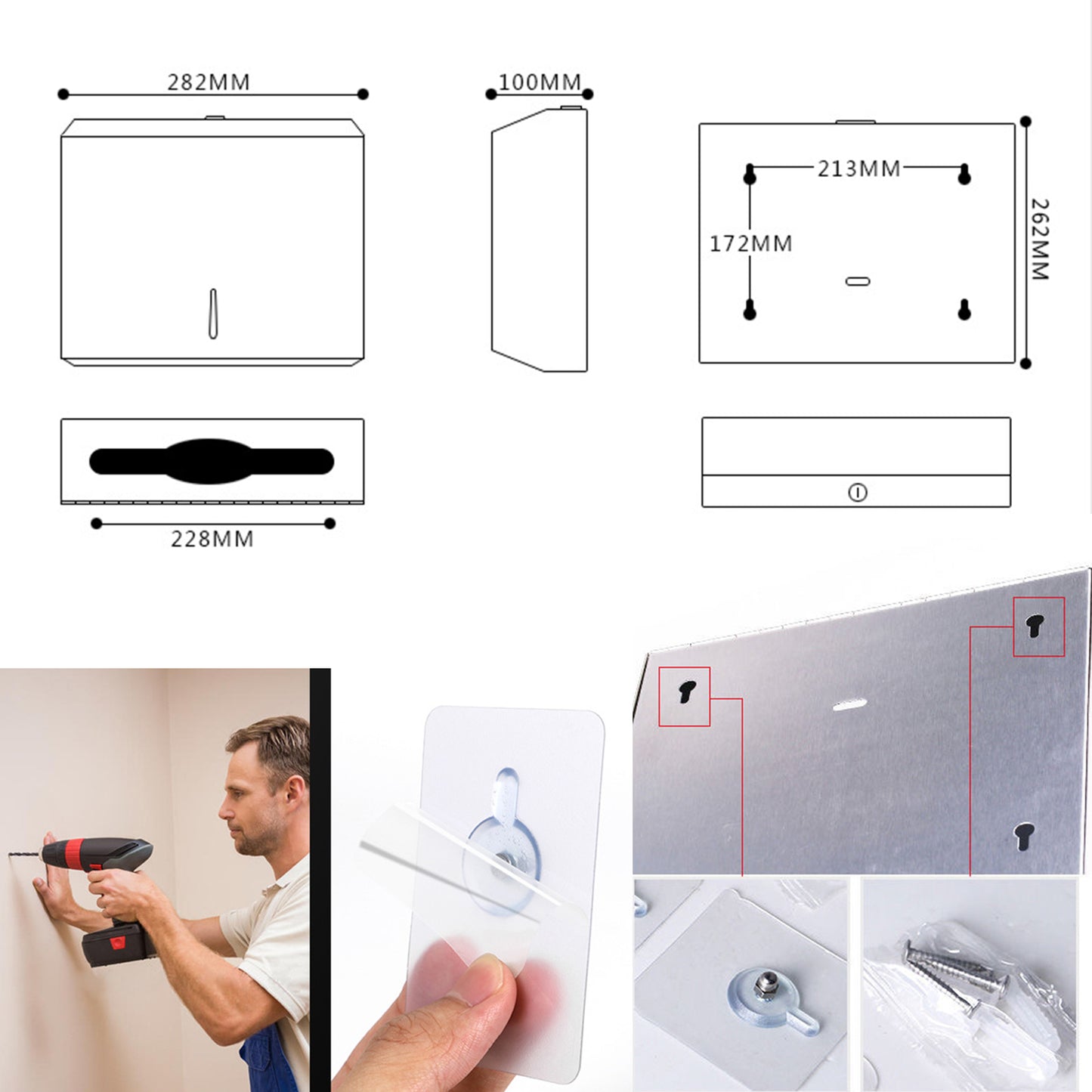 282MM

100MM

213MM

172MM

262MM

228MM